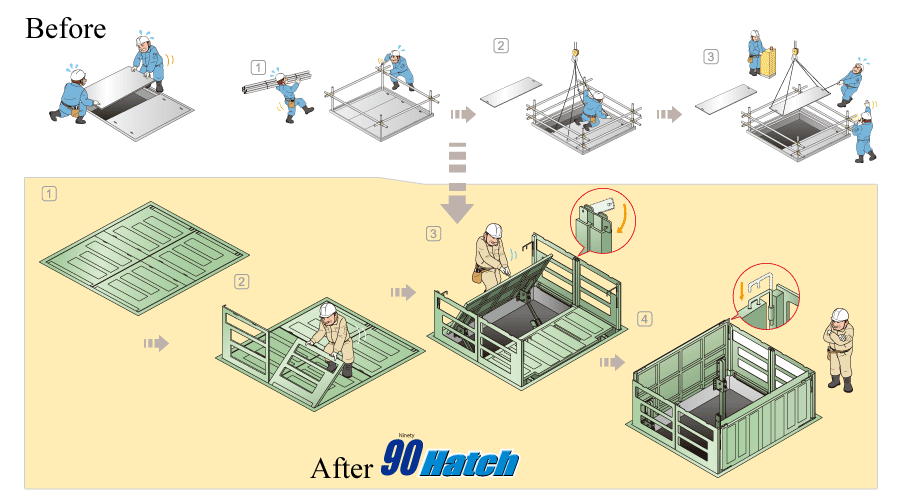 Before

1

2

3

1

2

3

4

After Ninety 90 Hatch